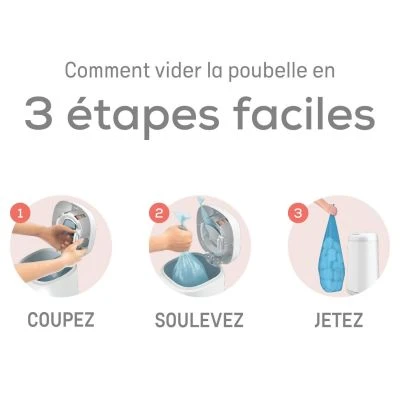 Comment vider la poubelle en

3 étapes faciles

1

COUPEZ

2

SOULEVEZ

3

JETEZ